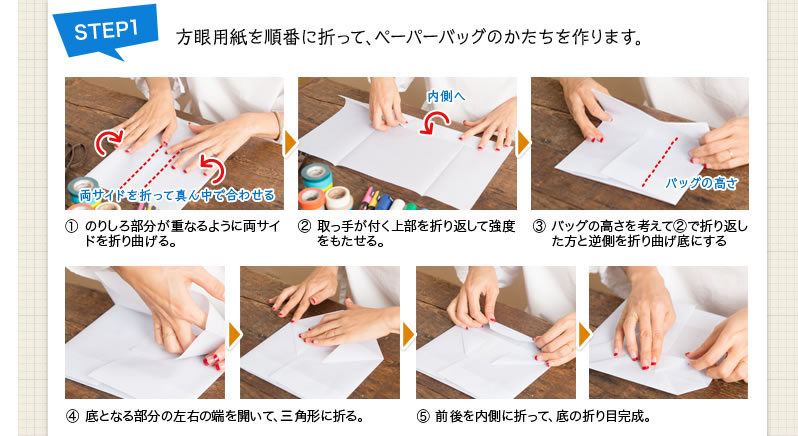 STEP1

方眼用紙を順番に折って、ペーパーバッグのかたちを作ります。

両サイドを折って真ん中で合わせる

① のりしろ部分が重なるように両サイドを折り曲げる。

内側へ

② 取っ手が付く上部を折り返して強度をもたせる。

バッグの高さ

③ バッグの高さを考えて②で折り返した方と逆側を折り曲げ底にする

④ 底となる部分の左右の端を開いて、三角形に折る。

⑤ 前後を内側に折って、底の折り目完成。