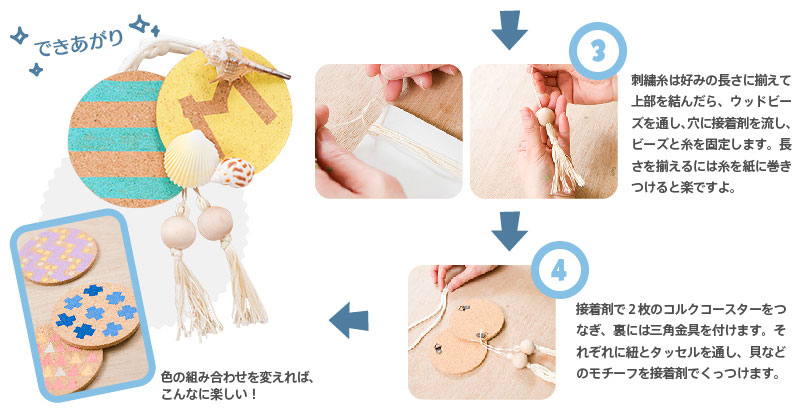 できあがり

3

刺繍糸は好みの長さに揃えて上部を結んだら、ウッドビーズを通し、穴に接着剤を流し、ビーズと糸を固定します。長さを揃えるには糸を紙に巻きつけると楽ですよ。

4

接着剤で２枚のコルクコースターをつなぎ、裏には三角金具を付けます。それぞれに紐とタッセルを通し、貝などのモチーフを接着剤でくっつけます。

色の組み合わせを変えれば、こんなに楽しい！