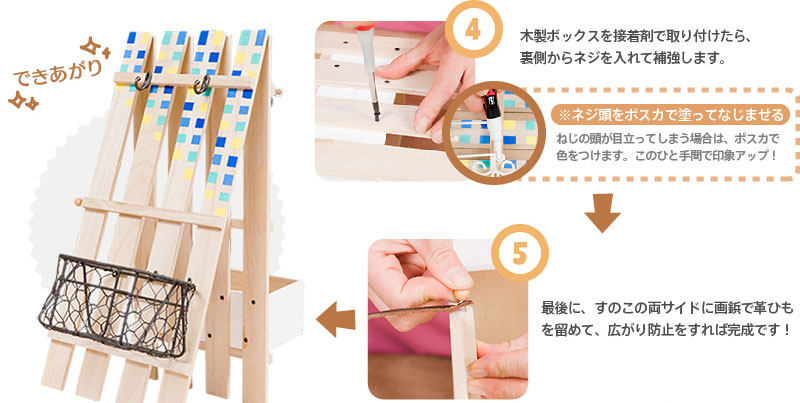 できあがり

4

木製ボックスを接着剤で取り付けたら、裏側からネジを入れて補強します。

※ネジ頭をポスカで塗ってなじませる

ねじの頭が目立ってしまう場合は、ポスカで色をつけます。このひと手間で印象アップ！

5

最後に、すのこの両サイドに画鋲で革ひもを留めて、広がり防止をすれば完成です！